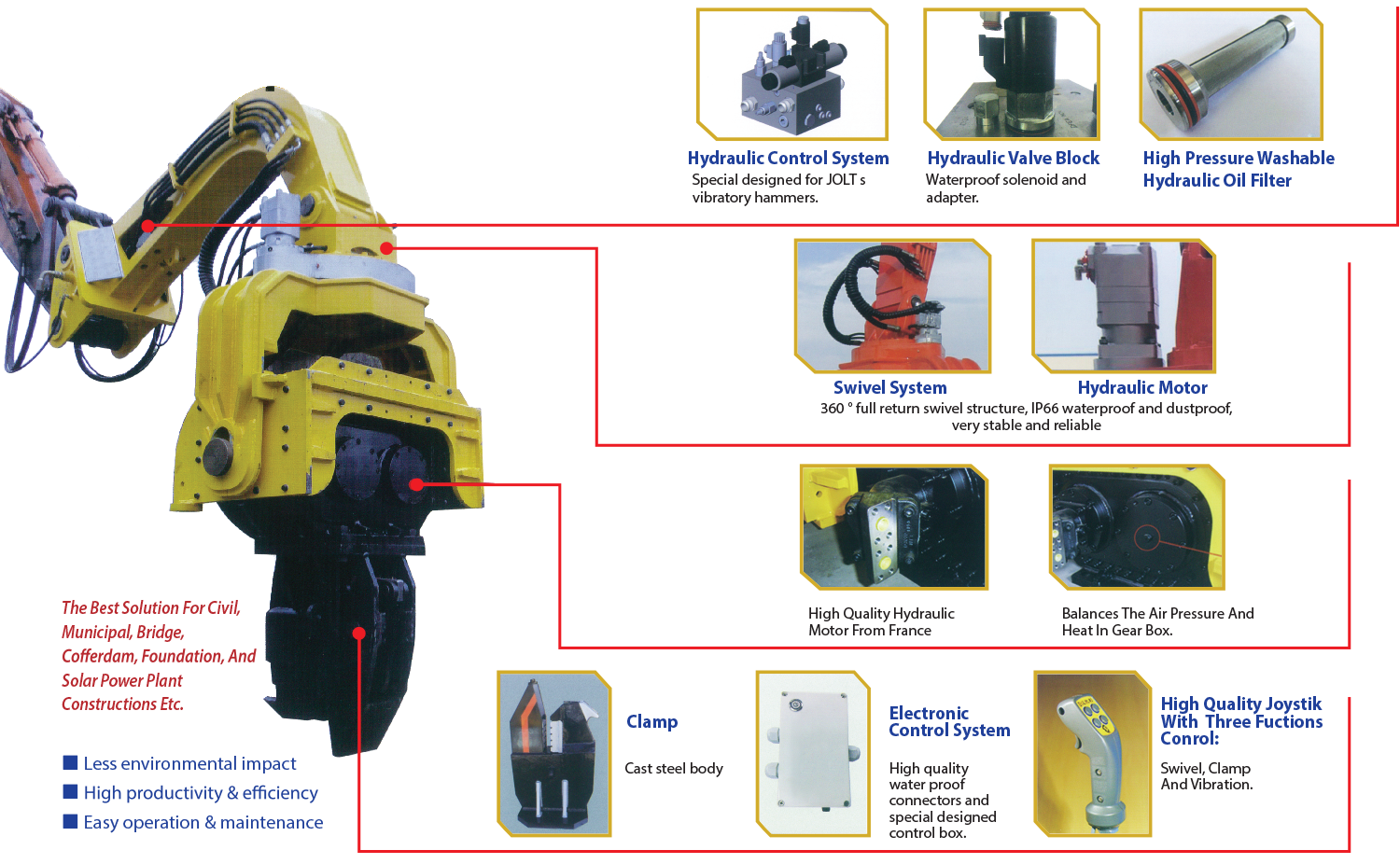 Hydraulic Control System
Special designed for JOLT s vibratory hammers.

Hydraulic Valve Block
Waterproof solenoid and adapter.

High Pressure Washable Hydraulic Oil Filter

Swivel System

Hydraulic Motor

360 ° full return swivel structure, IP66 waterproof and dustproof, very stable and reliable

High Quality Hydraulic Motor From France

Balances The Air Pressure And Heat In Gear Box.

The Best Solution For Civil, Municipal, Bridge, Cofferdam, Foundation, And Solar Power Plant Constructions Etc.

Less environmental impact
High productivity & efficiency
Easy operation & maintenance

Clamp

Cast steel body

Electronic Control System

High quality water proof connectors and special designed control box.

High Quality Joystik With Three Fuctions Conrol:

Swivel, Clamp And Vibration.